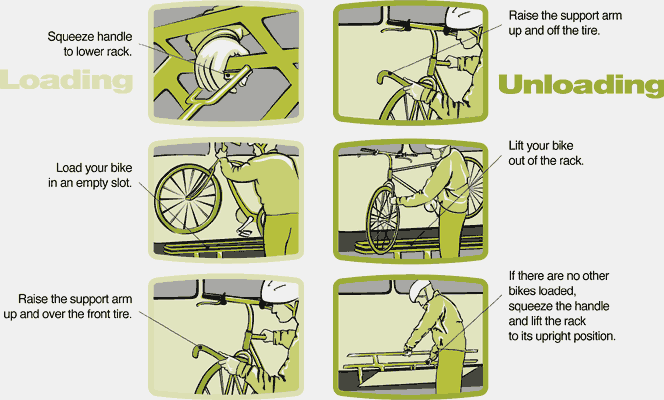 Loading

Squeeze handle to lower rack.

Load your bike in an empty slot.

Raise the support arm up and over the front tire.

Unloading

Raise the support arm up and off the tire.

Lift your bike out of the rack.

If there are no other bikes loaded, squeeze the handle and lift the rack to its upright position.